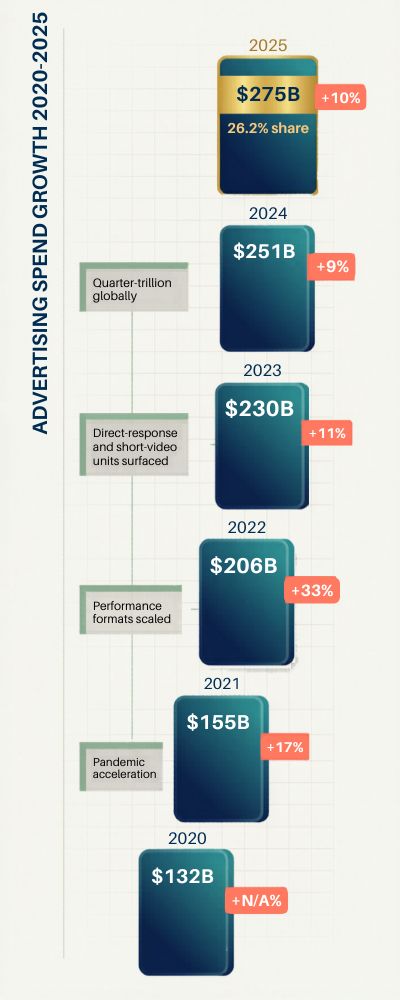 ADVERTISING SPEND GROWTH 2020-2025

2025
$275B
26.2% share
+10%

2024
$251B
+9%
Quarter-trillion globally

2023
$230B
+11%
Direct-response and short-video units surfaced

2022
$206B
+33%
Performance formats scaled

2021
$155B
+17%
Pandemic acceleration

2020
$132B
+N/A%