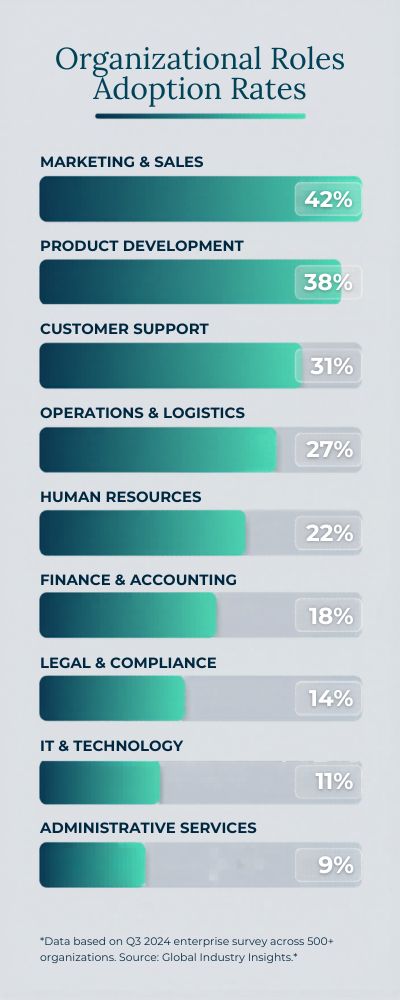 Organizational Roles Adoption Rates

MARKETING & SALES
42%

PRODUCT DEVELOPMENT
38%

CUSTOMER SUPPORT
31%

OPERATIONS & LOGISTICS
27%

HUMAN RESOURCES
22%

FINANCE & ACCOUNTING
18%

LEGAL & COMPLIANCE
14%

IT & TECHNOLOGY
11%

ADMINISTRATIVE SERVICES
9%

*Data based on Q3 2024 enterprise survey across 500+ organizations. Source: Global Industry Insights.*