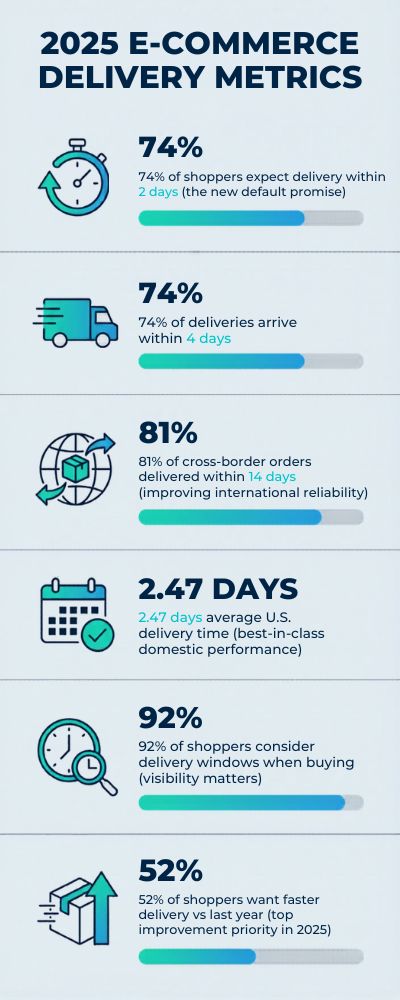 2025 E-COMMERCE DELIVERY METRICS

74%

74% of shoppers expect delivery within 2 days (the new default promise)

74%

74% of deliveries arrive within 4 days

81%

81% of cross-border orders delivered within 14 days (improving international reliability)

2.47 DAYS

2.47 days average U.S. delivery time (best-in-class domestic performance)

92%

92% of shoppers consider delivery windows when buying (visibility matters)

52%

52% of shoppers want faster delivery vs last year (top improvement priority in 2025)