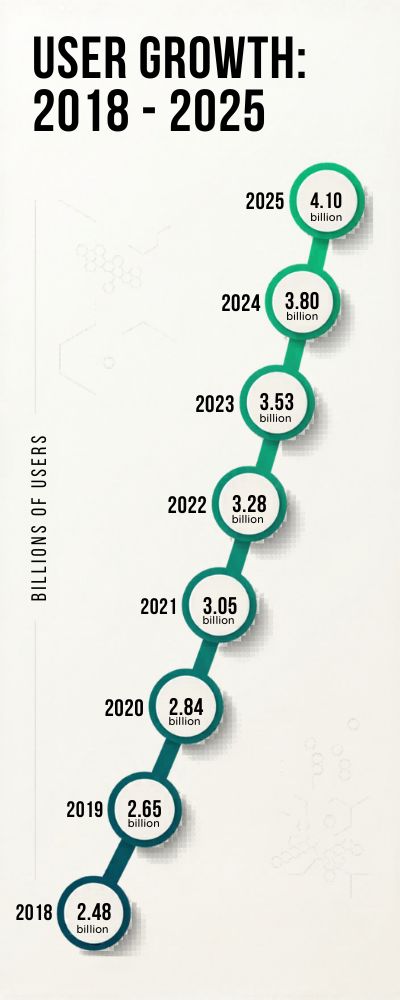 USER GROWTH: 2018 - 2025

BILLIONS OF USERS

2025 4.10 billion

2024 3.80 billion

2023 3.53 billion

2022 3.28 billion

2021 3.05 billion

2020 2.84 billion

2019 2.65 billion

2018 2.48 billion