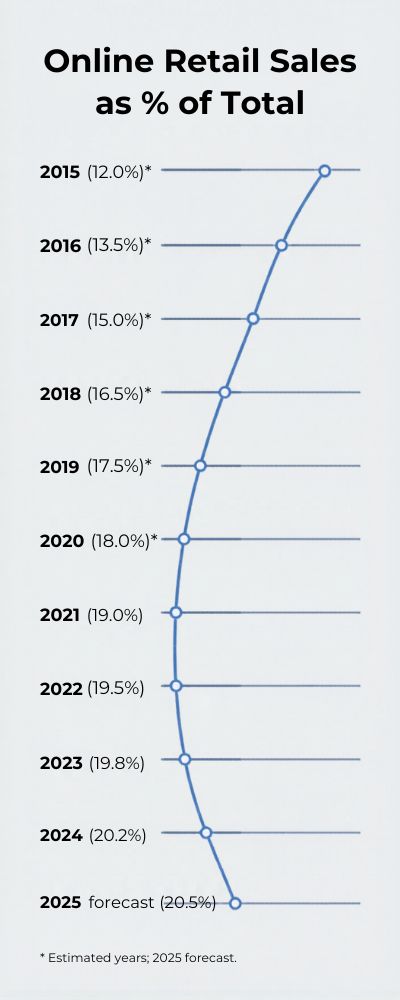 Online Retail Sales as % of Total

2015 (12.0%)*

2016 (13.5%)*

2017 (15.0%)*

2018 (16.5%)*

2019 (17.5%)*

2020 (18.0%)*

2021 (19.0%)

2022 (19.5%)

2023 (19.8%)

2024 (20.2%)

2025 forecast (20.5%)

* Estimated years; 2025 forecast.