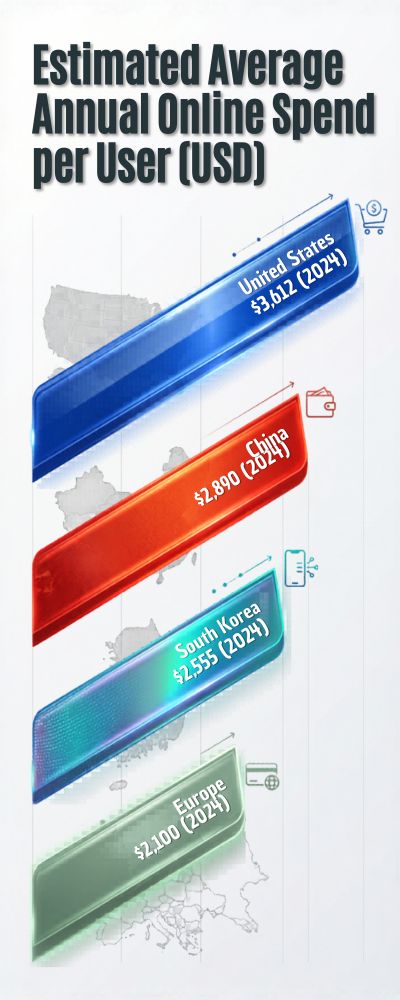 Estimated Average Annual Online Spend per User (USD)

United States
$3,612 (2024)

China
$2,890 (2024)

South Korea
$2,555 (2024)

Europe
$2,100 (2024)