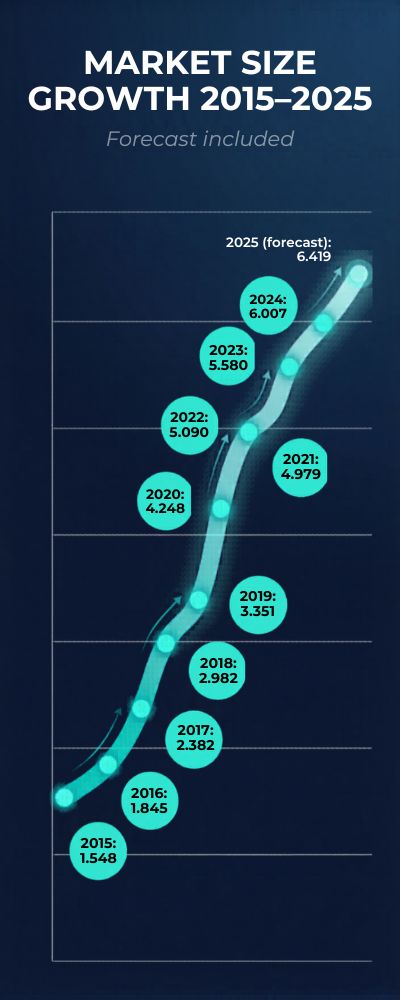 MARKET SIZE GROWTH 2015–2025

Forecast included

2025 (forecast): 6.419

2024: 6.007

2023: 5.580

2022: 5.090

2021: 4.979

2020: 4.248

2019: 3.351

2018: 2.982

2017: 2.382

2016: 1.845

2015: 1.548