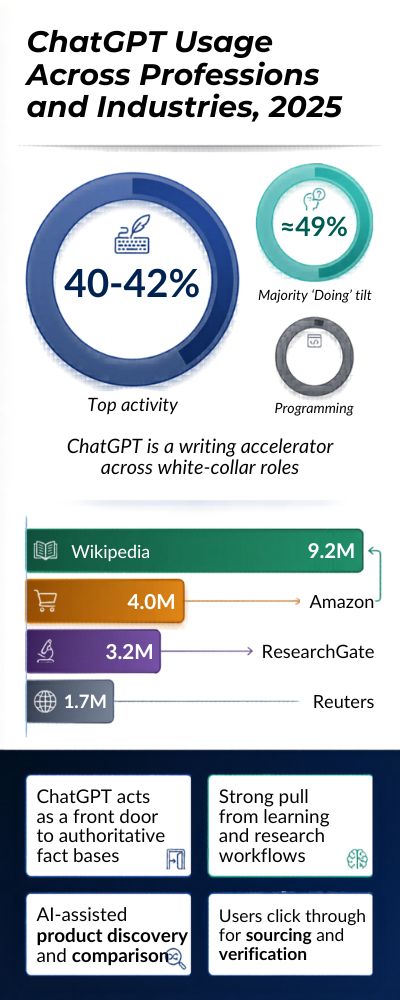 ChatGPT Usage Across Professions and Industries, 2025

40-42%

Top activity

≈49%

Majority 'Doing' tilt

Programming

ChatGPT is a writing accelerator across white-collar roles

Wikipedia 9.2M

4.0M Amazon

3.2M ResearchGate

1.7M Reuters

ChatGPT acts as a front door to authoritative fact bases

Strong pull from learning and research workflows

AI-assisted product discovery and comparison

Users click through for sourcing and verification